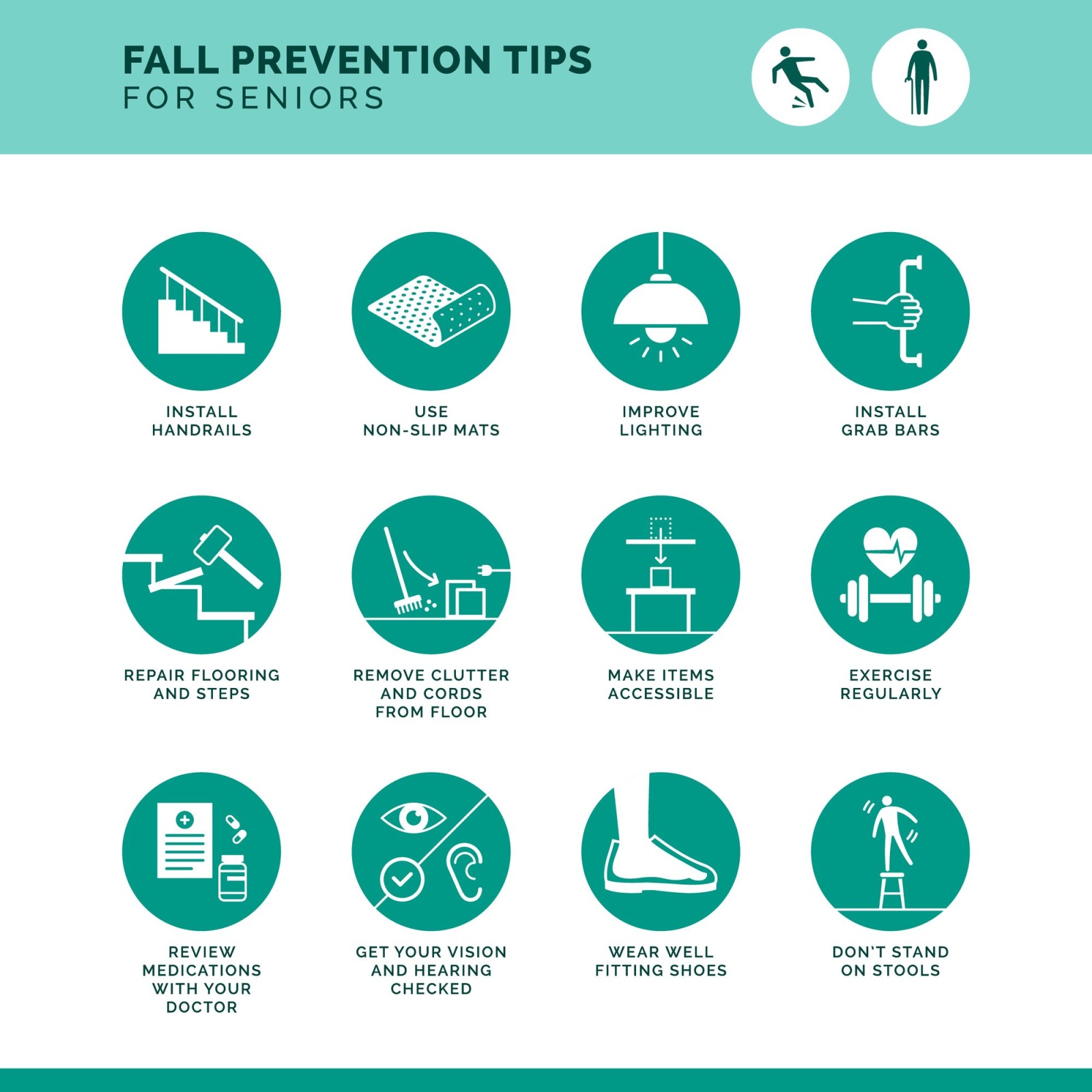 FALL PREVENTION TIPS
FOR SENIORS

INSTALL HANDRAILS

USE NON-SLIP MATS

IMPROVE LIGHTING

INSTALL GRAB BARS

REPAIR FLOORING AND STEPS

REMOVE CLUTTER AND CORDS FROM FLOOR

MAKE ITEMS ACCESSIBLE

EXERCISE REGULARLY

REVIEW MEDICATIONS WITH YOUR DOCTOR

GET YOUR VISION AND HEARING CHECKED

WEAR WELL FITTING SHOES

DON'T STAND ON STOOLS